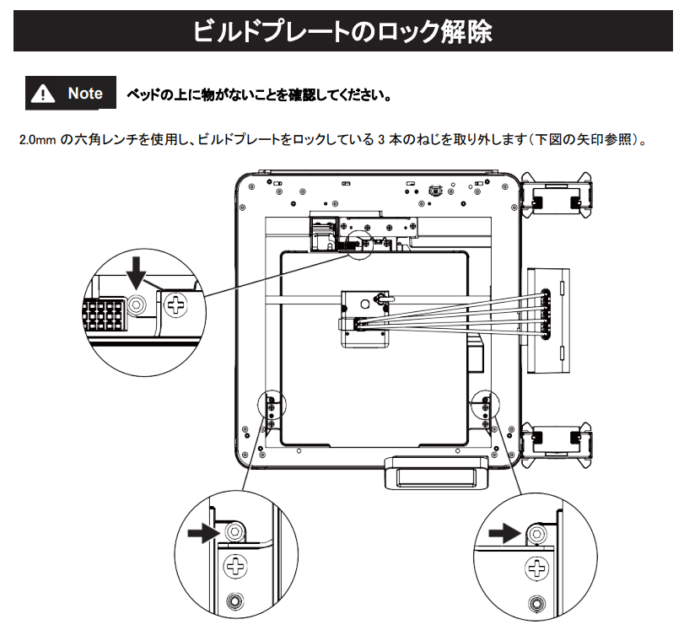 ビルドプレートのロック解除

Note ベッドの上に物がないことを確認してください。

2.0mm の六角レンチを使用し、ビルドプレートをロックしている 3 本のねじを取り外します（下図の矢印参照）。